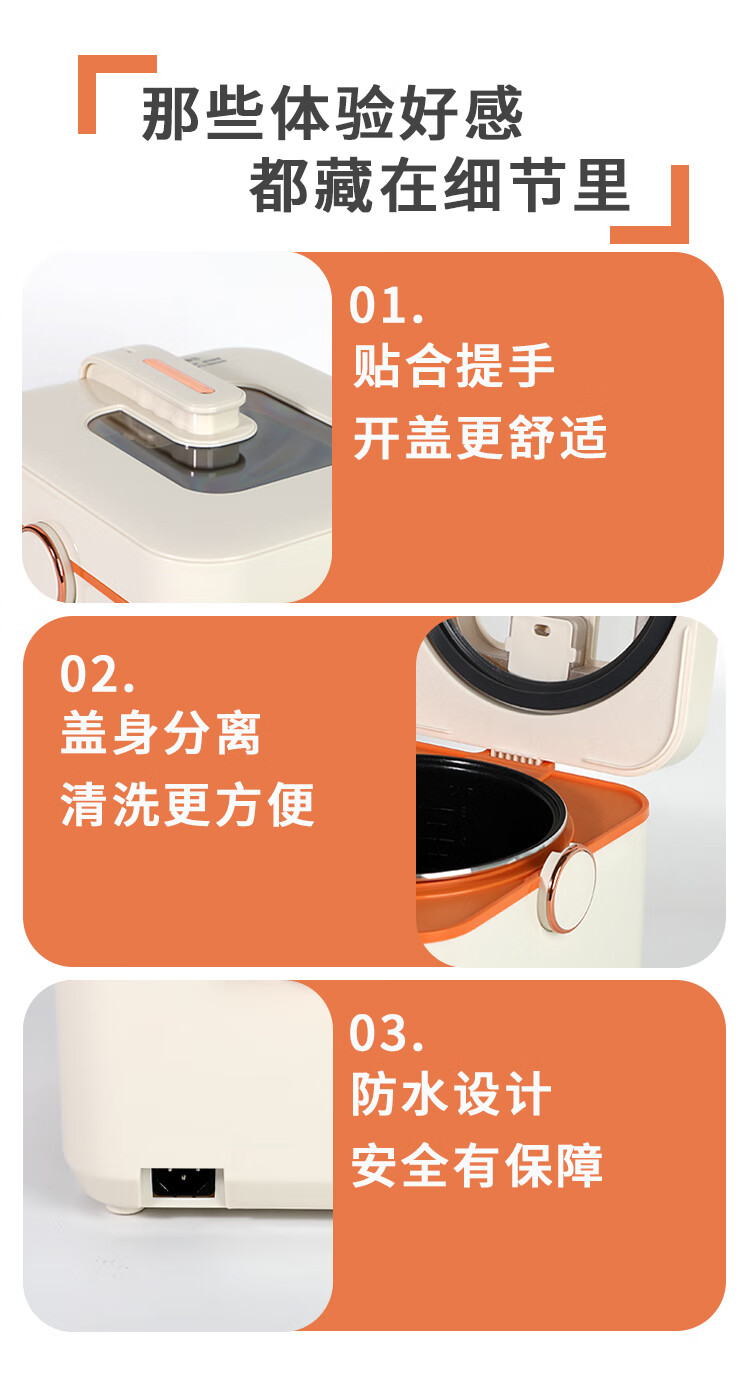 那些体验好感
都藏在细节里

01.
贴合提手
开盖更舒适

02.
盖身分离
清洗更方便

03.
防水设计
安全有保障